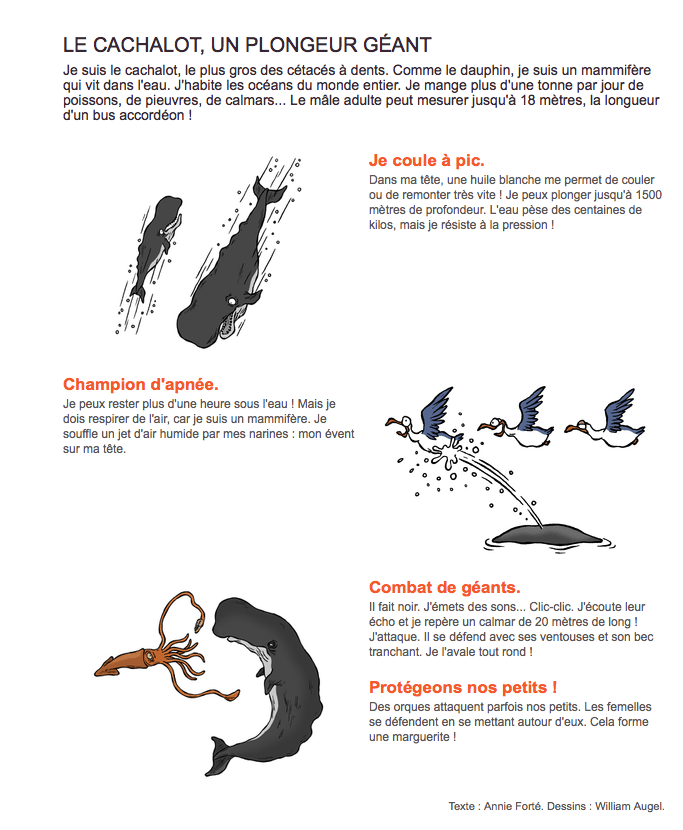 LE CACHALOT, UN PLONGEUR GÉANT

Je suis le cachalot, le plus gros des cétacés à dents. Comme le dauphin, je suis un mammifère qui vit dans l'eau. J'habite les océans du monde entier. Je mange plus d'une tonne par jour de poissons, de pieuvres, de calmars... Le mâle adulte peut mesurer jusqu'à 18 mètres, la longueur d'un bus accordéon !

Je coule à pic.

Dans ma tête, une huile blanche me permet de couler ou de remonter très vite ! Je peux plonger jusqu'à 1500 mètres de profondeur. L'eau pèse des centaines de kilos, mais je résiste à la pression !

Champion d'apnée.

Je peux rester plus d'une heure sous l'eau ! Mais je dois respirer de l'air, car je suis un mammifère. Je souffle un jet d'air humide par mes narines : mon évent sur ma tête.

Combat de géants.

Il fait noir. J'émets des sons... Clic-clic. J'écoute leur écho et je repère un calmar de 20 mètres de long ! J'attaque. Il se défend avec ses ventouses et son bec tranchant. Je l'avale tout rond !

Protégeons nos petits !

Des orques attaquent parfois nos petits. Les femelles se défendent en se mettant autour d'eux. Cela forme une marguerite !

Texte : Annie Forté. Dessins : William Augel.